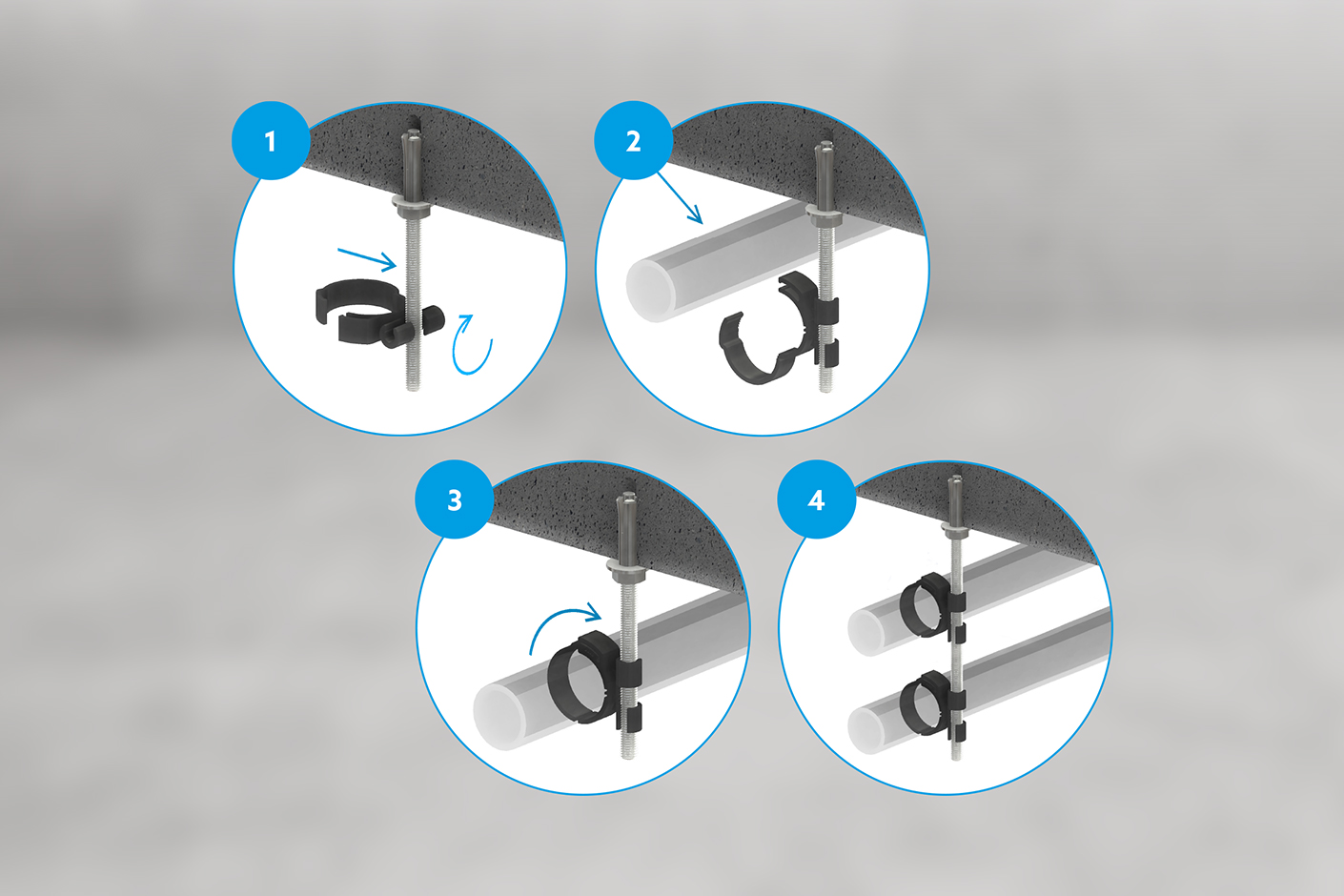 1
2
3
4