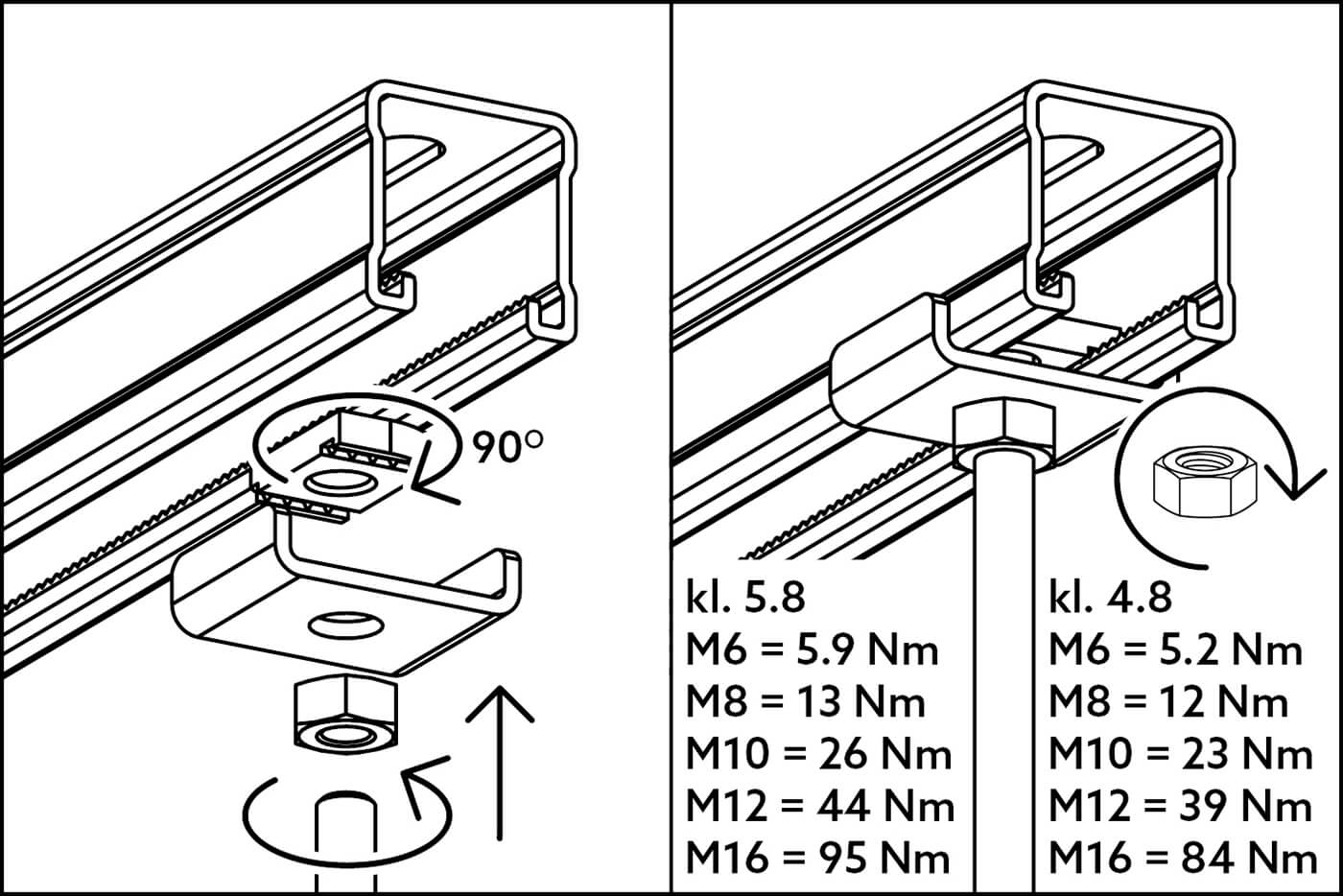 90°

kl. 5.8
M6 = 5.9 Nm
M8 = 13 Nm
M10 = 26 Nm
M12 = 44 Nm
M16 = 95 Nm

kl. 4.8
M6 = 5.2 Nm
M8 = 12 Nm
M10 = 23 Nm
M12 = 39 Nm
M16 = 84 Nm